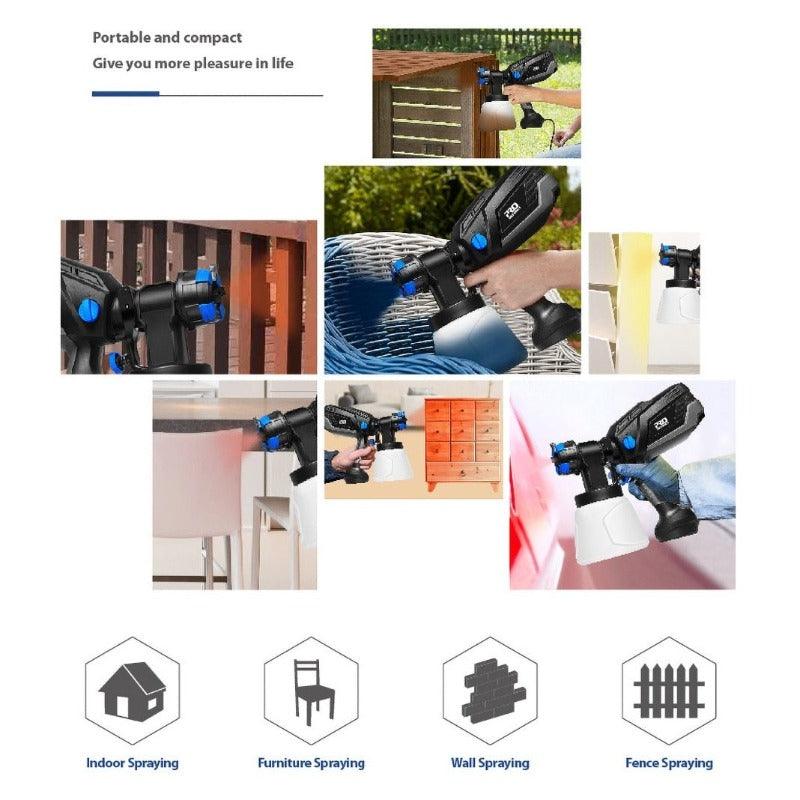 Portable and compact
Give you more pleasure in life

Indoor Spraying
Furniture Spraying
Wall Spraying
Fence Spraying