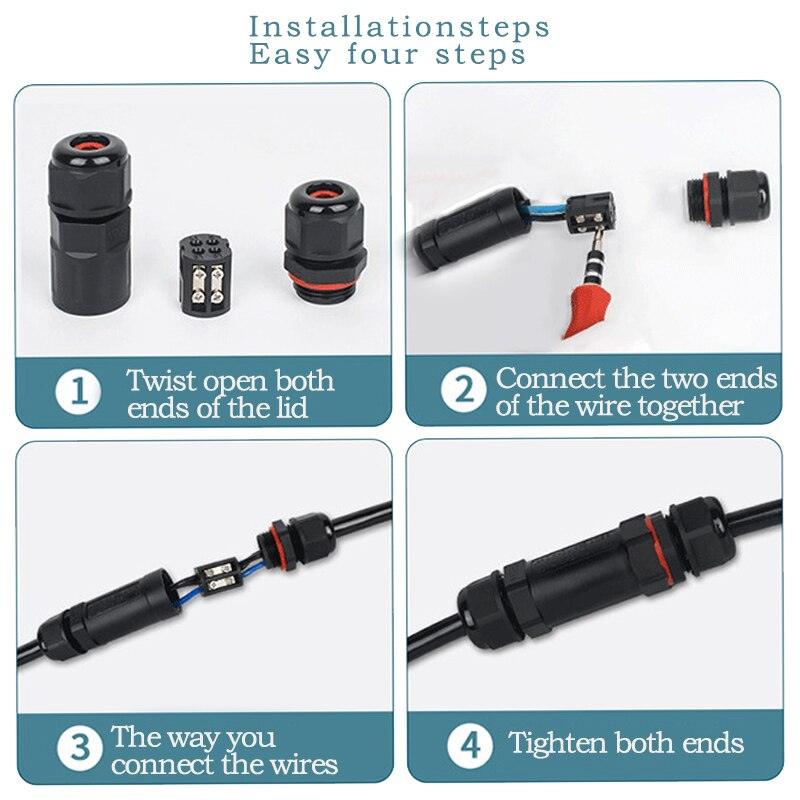 Installationsteps
Easy four steps

1 Twist open both ends of the lid

2 Connect the two ends of the wire together

3 The way you connect the wires

4 Tighten both ends