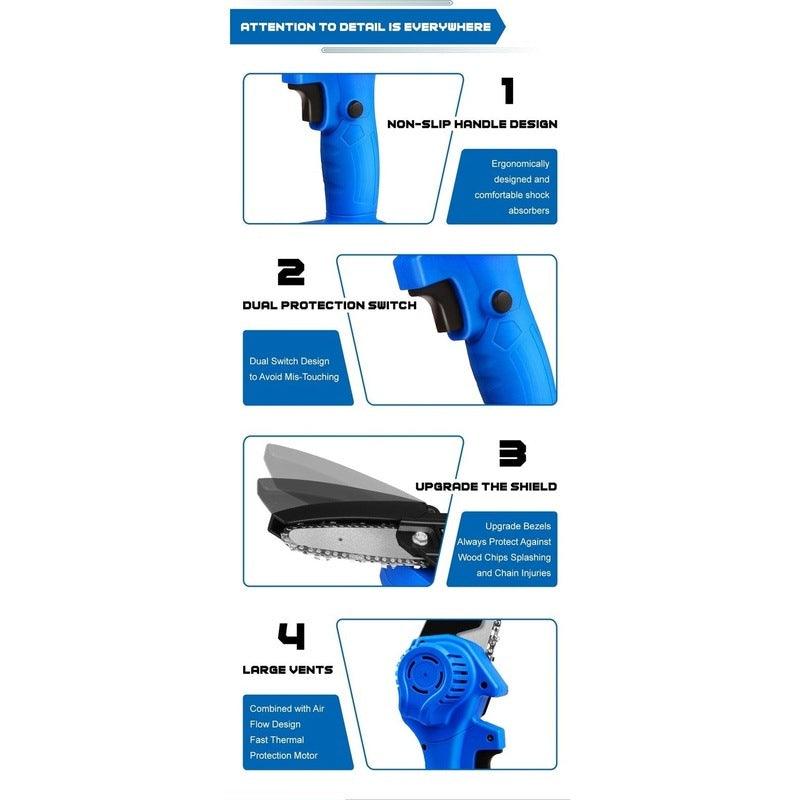 ATTENTION TO DETAIL IS EVERYWHERE

1

NON-SLIP HANDLE DESIGN

Ergonomically designed and comfortable shock absorbers

2

DUAL PROTECTION SWITCH

Dual Switch Design to Avoid Mis-Touching

3

UPGRADE THE SHIELD

Upgrade Bezels Always Protect Against Wood Chips Splashing and Chain Injuries

4

LARGE VENTS

Combined with Air Flow Design Fast Thermal Protection Motor