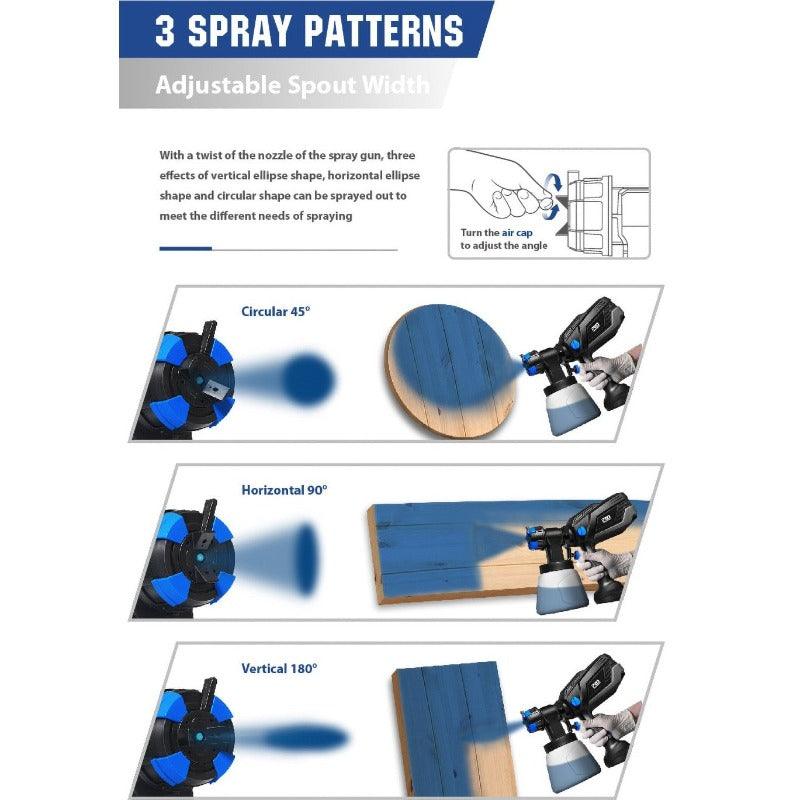 3 SPRAY PATTERNS

Adjustable Spout Width

With a twist of the nozzle of the spray gun, three effects of vertical ellipse shape, horizontal ellipse shape and circular shape can be sprayed out to meet the different needs of spraying

Turn the air cap to adjust the angle

Circular 45°

Horizontal 90°

Vertical 180°