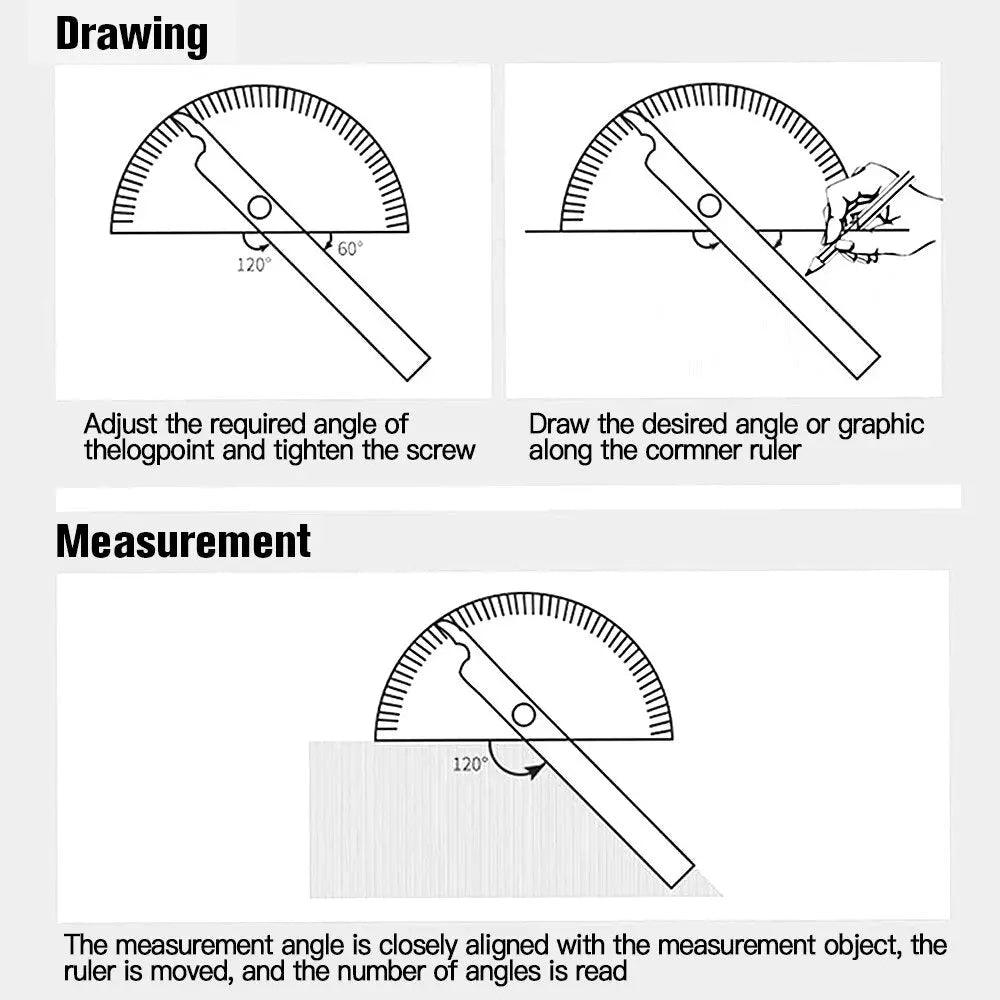 Drawing

120°
60°

Adjust the required angle of thelogpoint and tighten the screw

Draw the desired angle or graphic along the cormner ruler

Measurement

120°

The measurement angle is closely aligned with the measurement object, the ruler is moved, and the number of angles is read