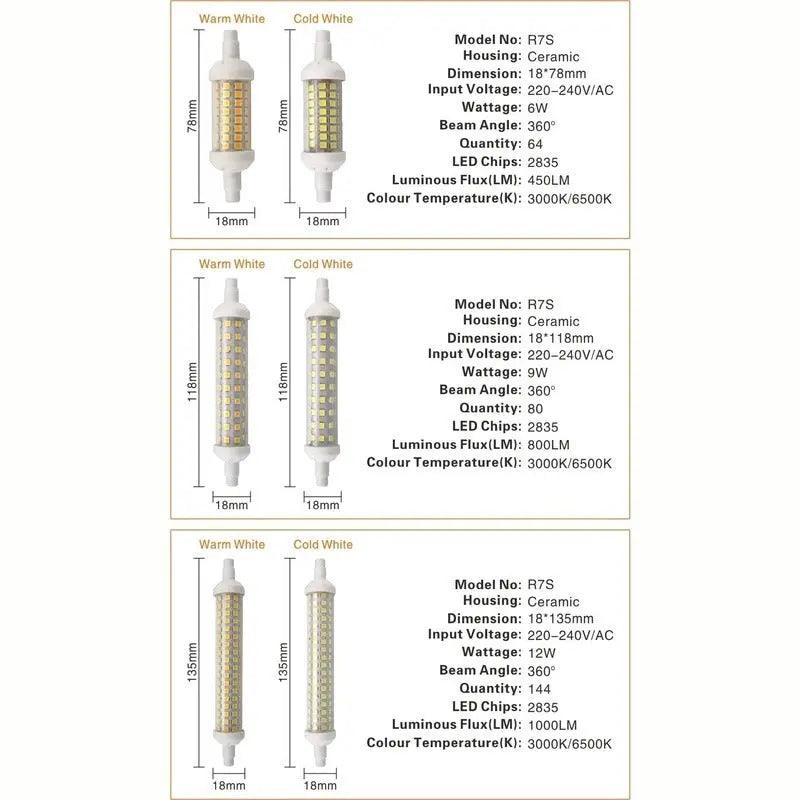 Warm White
Cold White
78mm
78mm
18mm
18mm

Model No: R7S
Housing: Ceramic
Dimension: 18*78mm
Input Voltage: 220-240V/AC
Wattage: 6W
Beam Angle: 360°
Quantity: 64
LED Chips: 2835
Luminous Flux(LM): 450LM
Colour Temperature(K): 3000K/6500K

Warm White
Cold White
118mm
118mm
18mm
18mm

Model No: R7S
Housing: Ceramic
Dimension: 18*118mm
Input Voltage: 220-240V/AC
Wattage: 9W
Beam Angle: 360°
Quantity: 80
LED Chips: 2835
Luminous Flux(LM): 800LM
Colour Temperature(K): 3000K/6500K

Warm White
Cold White
135mm
135mm
18mm
18mm

Model No: R7S
Housing: Ceramic
Dimension: 18*135mm
Input Voltage: 220-240V/AC
Wattage: 12W
Beam Angle: 360°
Quantity: 144
LED Chips: 2835
Luminous Flux(LM): 1000LM
Colour Temperature(K): 3000K/6500K