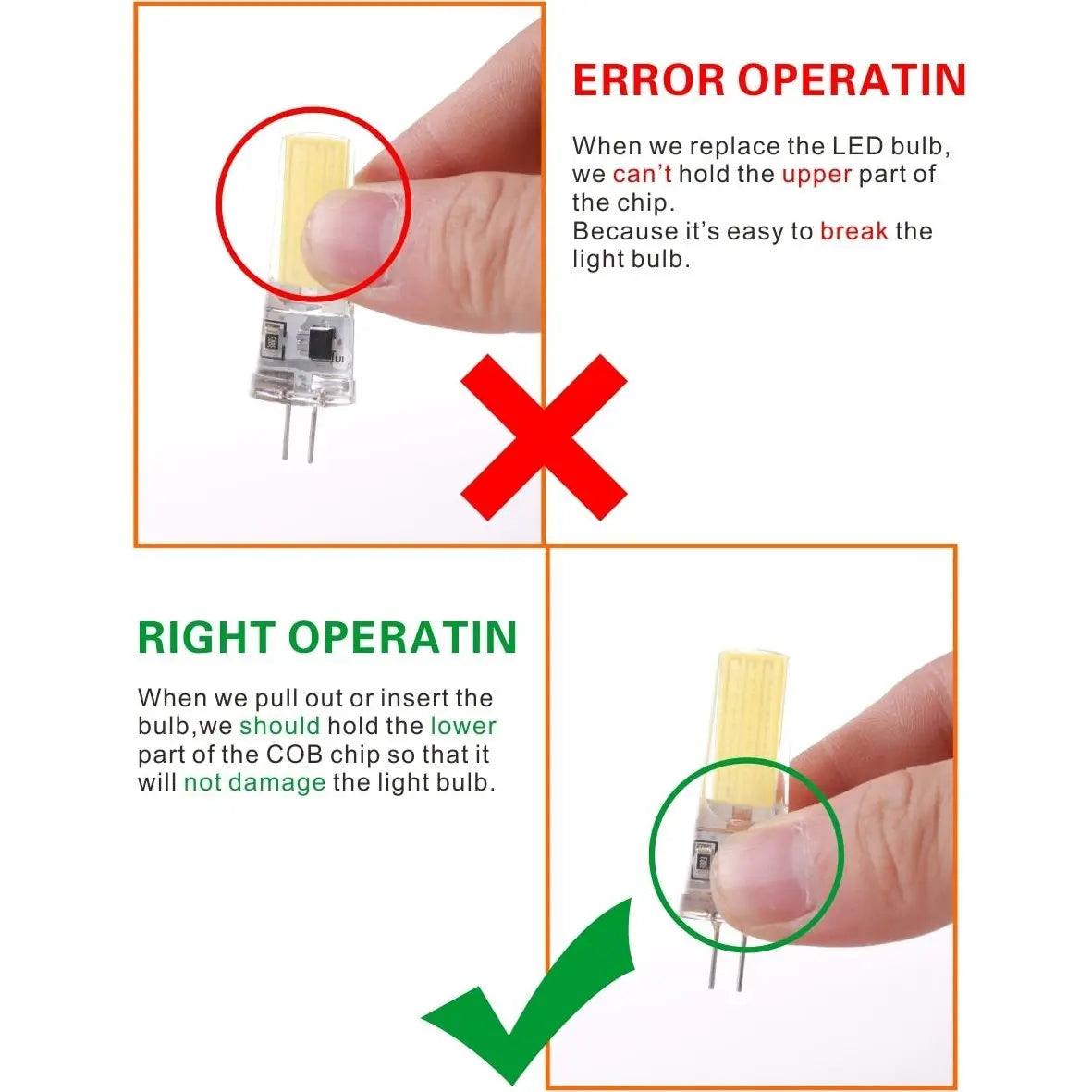 ERROR OPERATIN

When we replace the LED bulb, we can't hold the upper part of the chip.
Because it's easy to break the light bulb.

RIGHT OPERATIN

When we pull out or insert the bulb,we should hold the lower part of the COB chip so that it will not damage the light bulb.