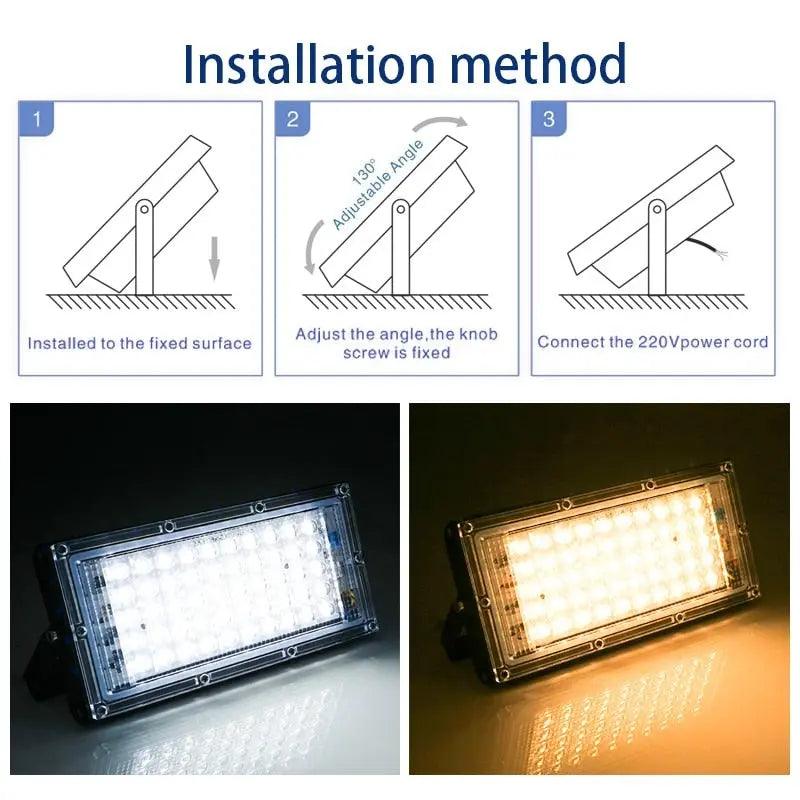 Installation method

1

Installed to the fixed surface

2

130°
Adjustable Angle

Adjust the angle,the knob screw is fixed

3

Connect the 220Vpower cord