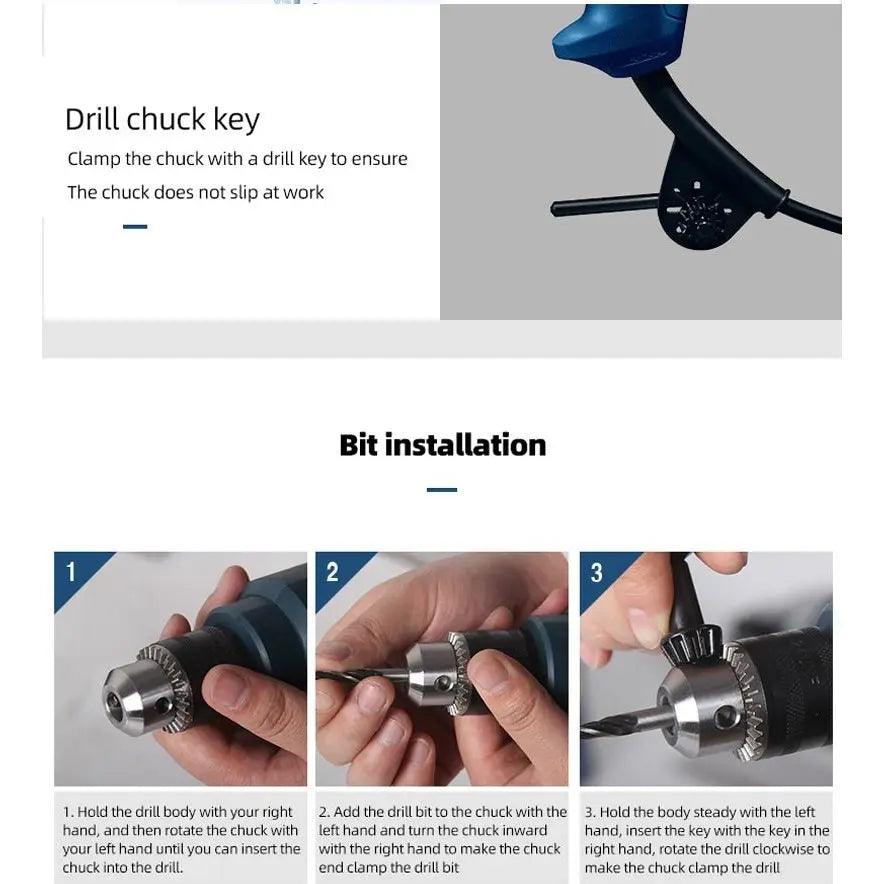 Drill chuck key

Clamp the chuck with a drill key to ensure

The chuck does not slip at work

Bit installation

1

2

3

1. Hold the drill body with your right hand, and then rotate the chuck with your left hand until you can insert the chuck into the drill.

2. Add the drill bit to the chuck with the left hand and turn the chuck inward with the right hand to make the chuck end clamp the drill bit

3. Hold the body steady with the left hand, insert the key with the key in the right hand, rotate the drill clockwise to make the chuck clamp the drill