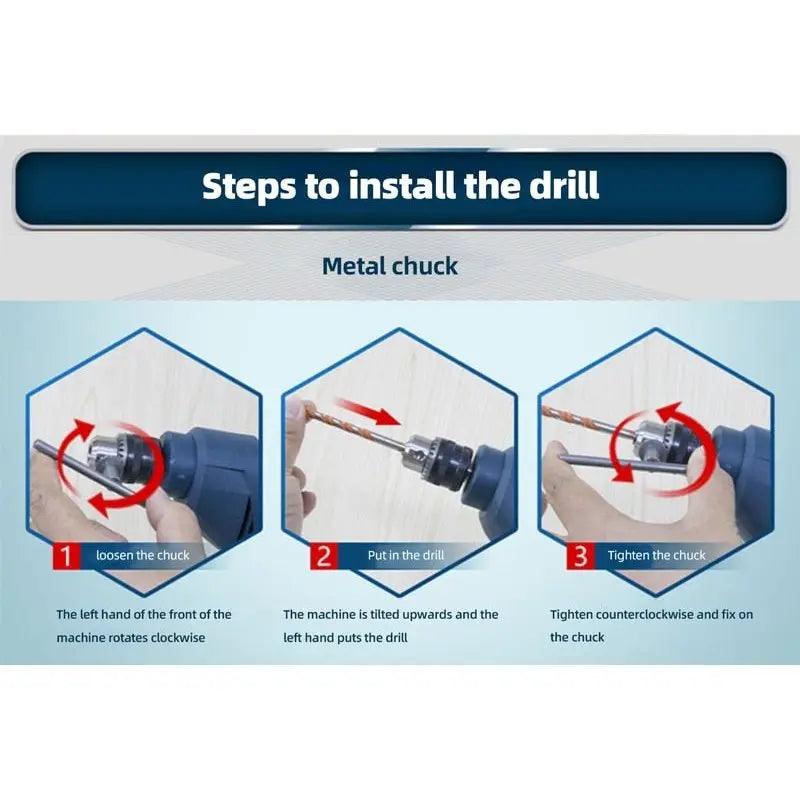 Steps to install the drill

Metal chuck

1 loosen the chuck

The left hand of the front of the machine rotates clockwise

2 Put in the drill

The machine is tilted upwards and the left hand puts the drill

3 Tighten the chuck

Tighten counterclockwise and fix on the chuck