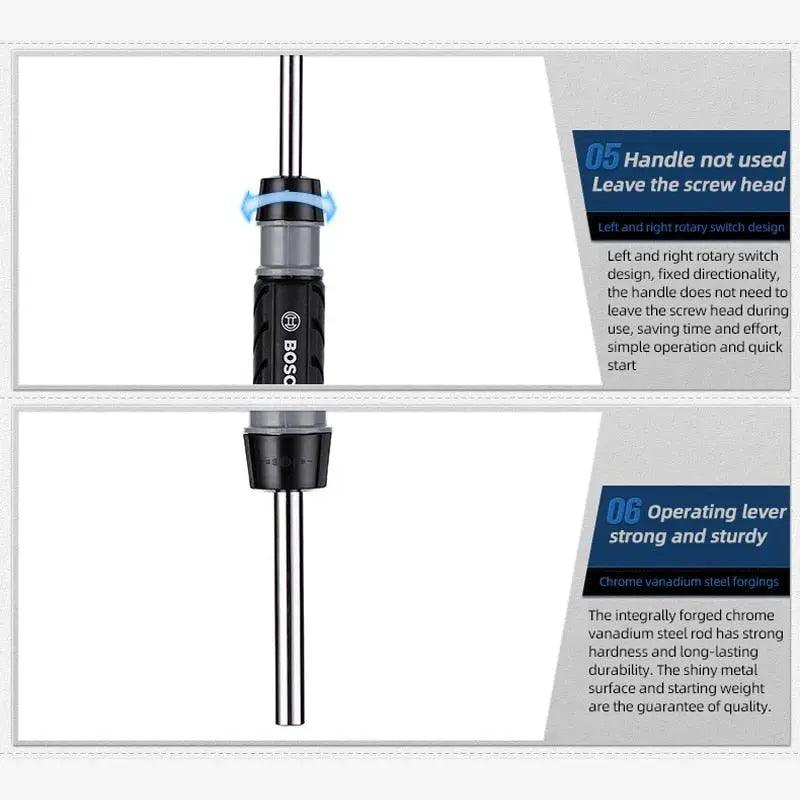 BOSC

05 Handle not used Leave the screw head

Left and right rotary switch design

Left and right rotary switch design, fixed directionality, the handle does not need to leave the screw head during use, saving time and effort, simple operation and quick start

06 Operating lever strong and sturdy

Chrome vanadium steel forgings

The integrally forged chrome vanadium steel rod has strong hardness and long-lasting durability. The shiny metal surface and starting weight are the guarantee of quality.