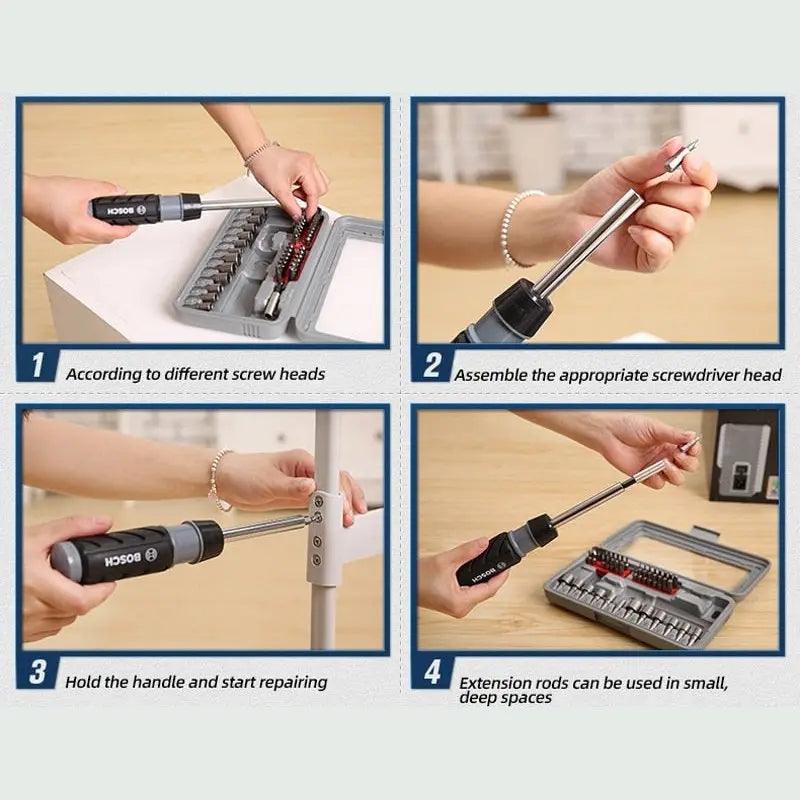 BOSCH

1 According to different screw heads

2 Assemble the appropriate screwdriver head

BOSCH

3 Hold the handle and start repairing

BOSCH

4 Extension rods can be used in small, deep spaces