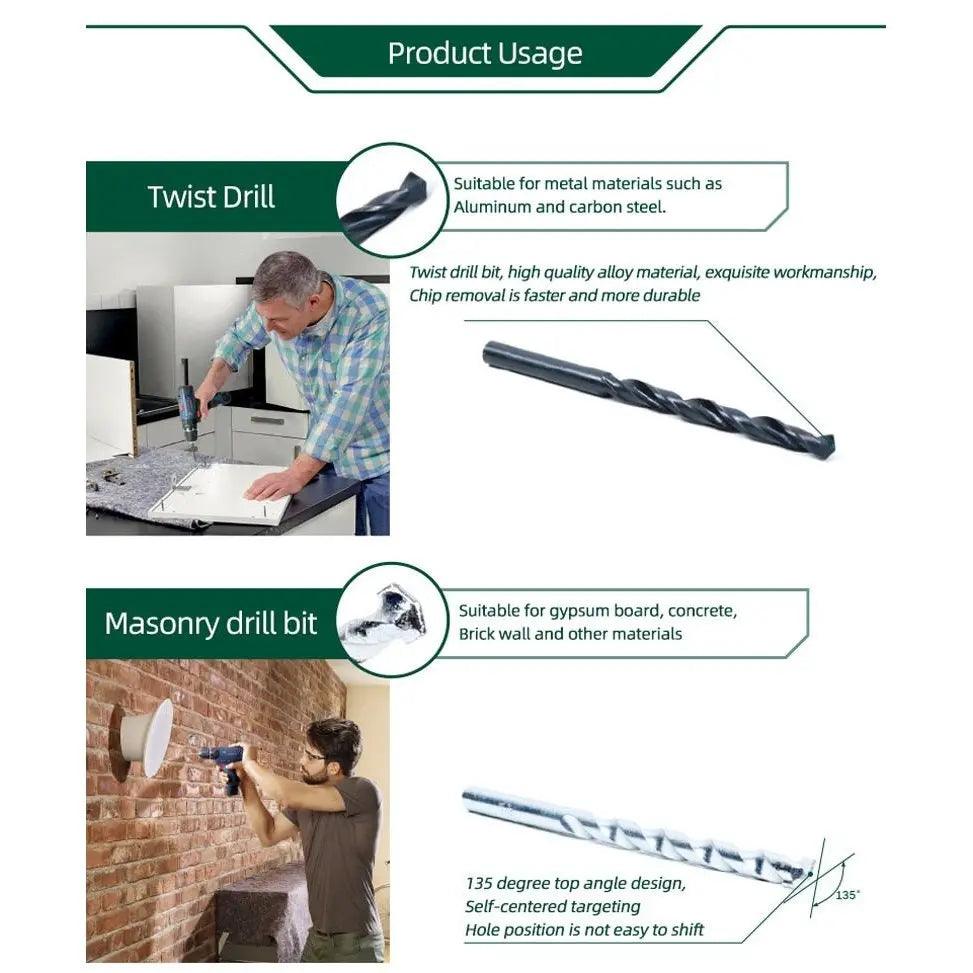 Product Usage

Twist Drill

Suitable for metal materials such as Aluminum and carbon steel.

Twist drill bit, high quality alloy material, exquisite workmanship, Chip removal is faster and more durable

Masonry drill bit

Suitable for gypsum board, concrete, Brick wall and other materials

135 degree top angle design,
Self-centered targeting
Hole position is not easy to shift

135°